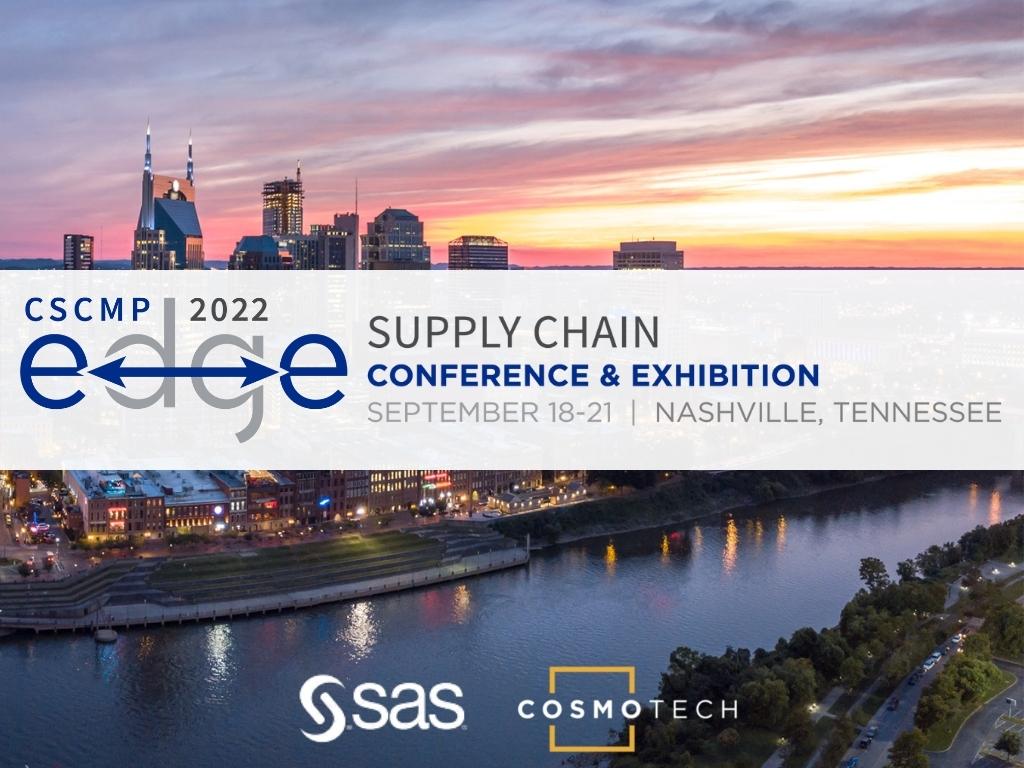 CSCMP 2022
edge

SUPPLY CHAIN
CONFERENCE & EXHIBITION
SEPTEMBER 18-21 | NASHVILLE, TENNESSEE

sas
COSMOTECH